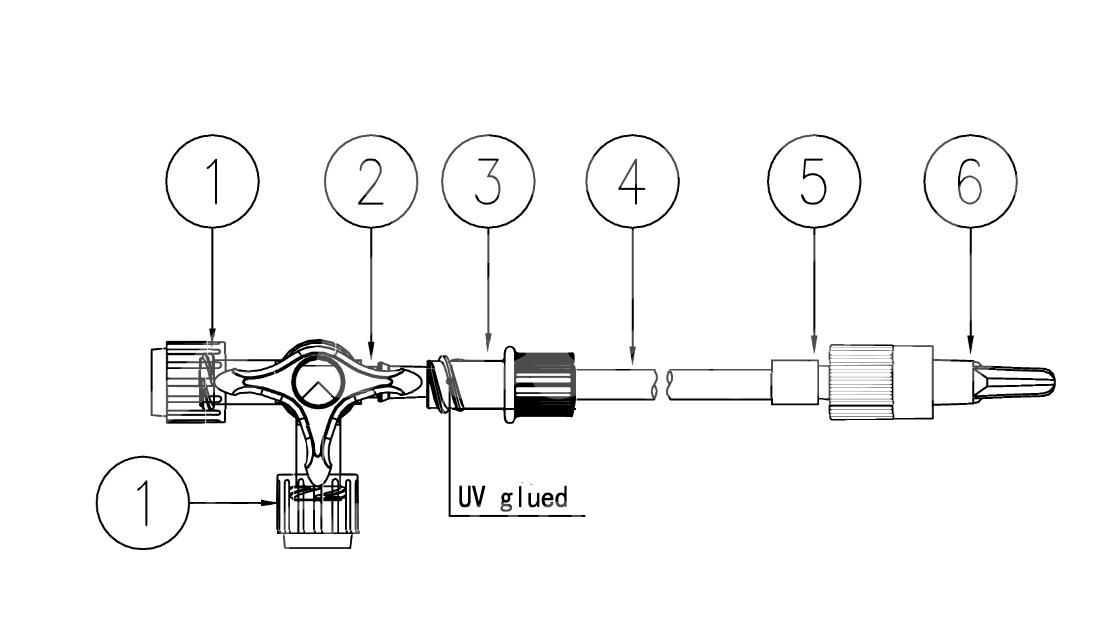 1
2
3
4
5
6
1
UV glued