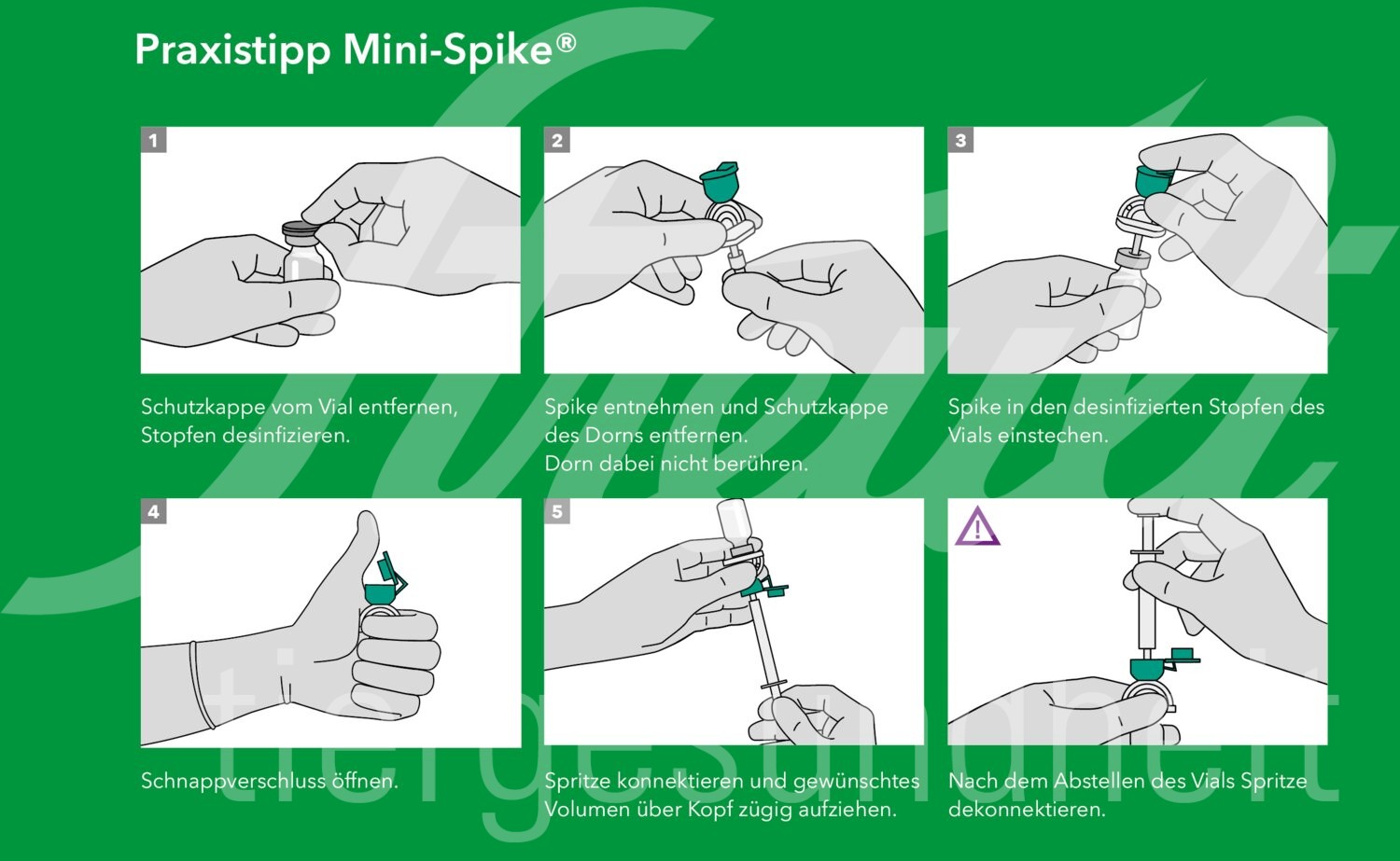 Praxistipp Mini-Spike®

1

Schutzkappe vom Vial entfernen, Stopfen desinfizieren.

2

Spike entnehmen und Schutzkappe des Dorns entfernen.
Dorn dabei nicht berühren.

3

Spike in den desinfizierten Stopfen des Vials einstechen.

4

Schnappverschluss öffnen.

5

Spritze konnektieren und gewünschtes Volumen über Kopf zügig aufziehen.

Nach dem Abstellen des Vials Spritze dekonnektieren.

tiergesundheit