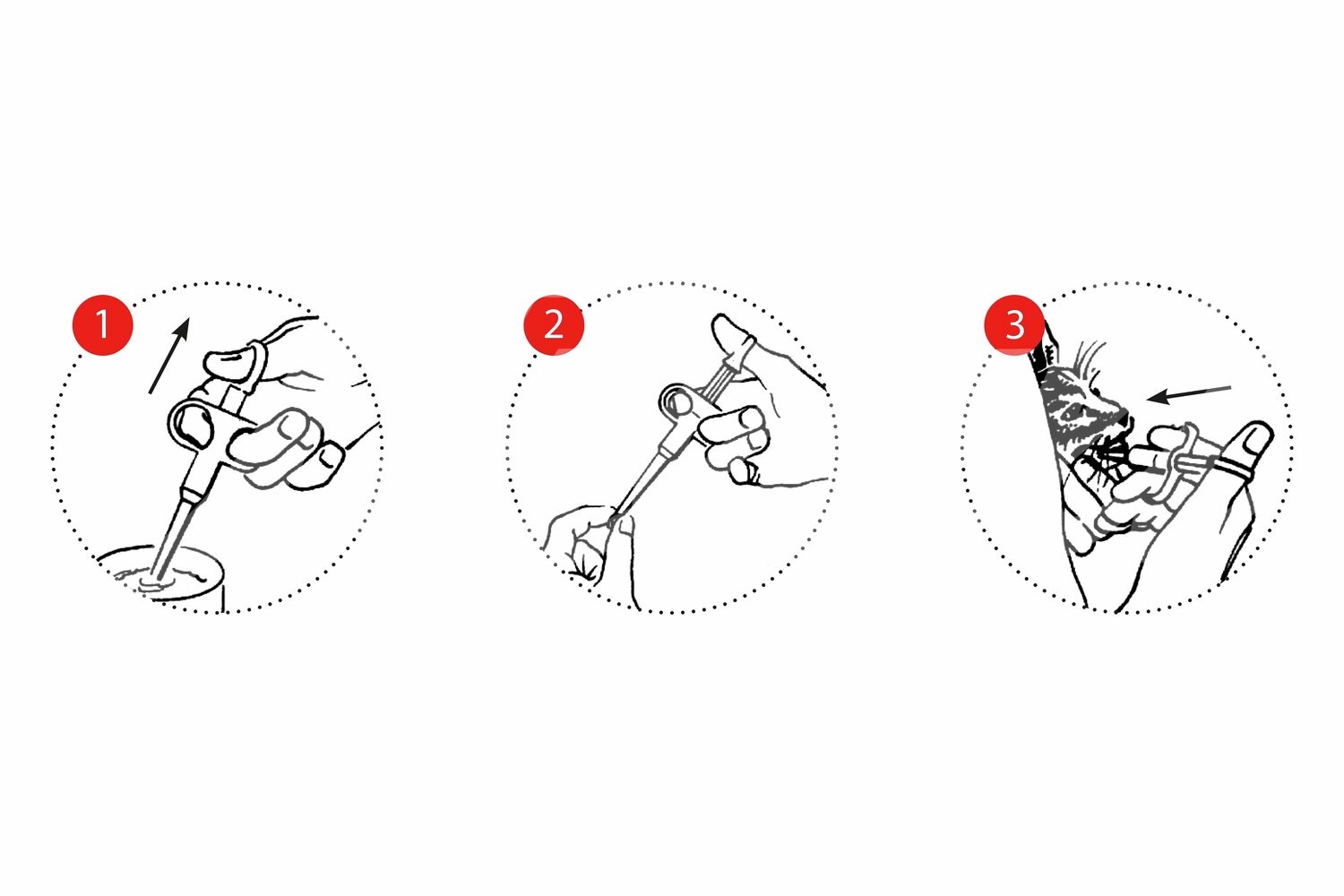 1

2

3