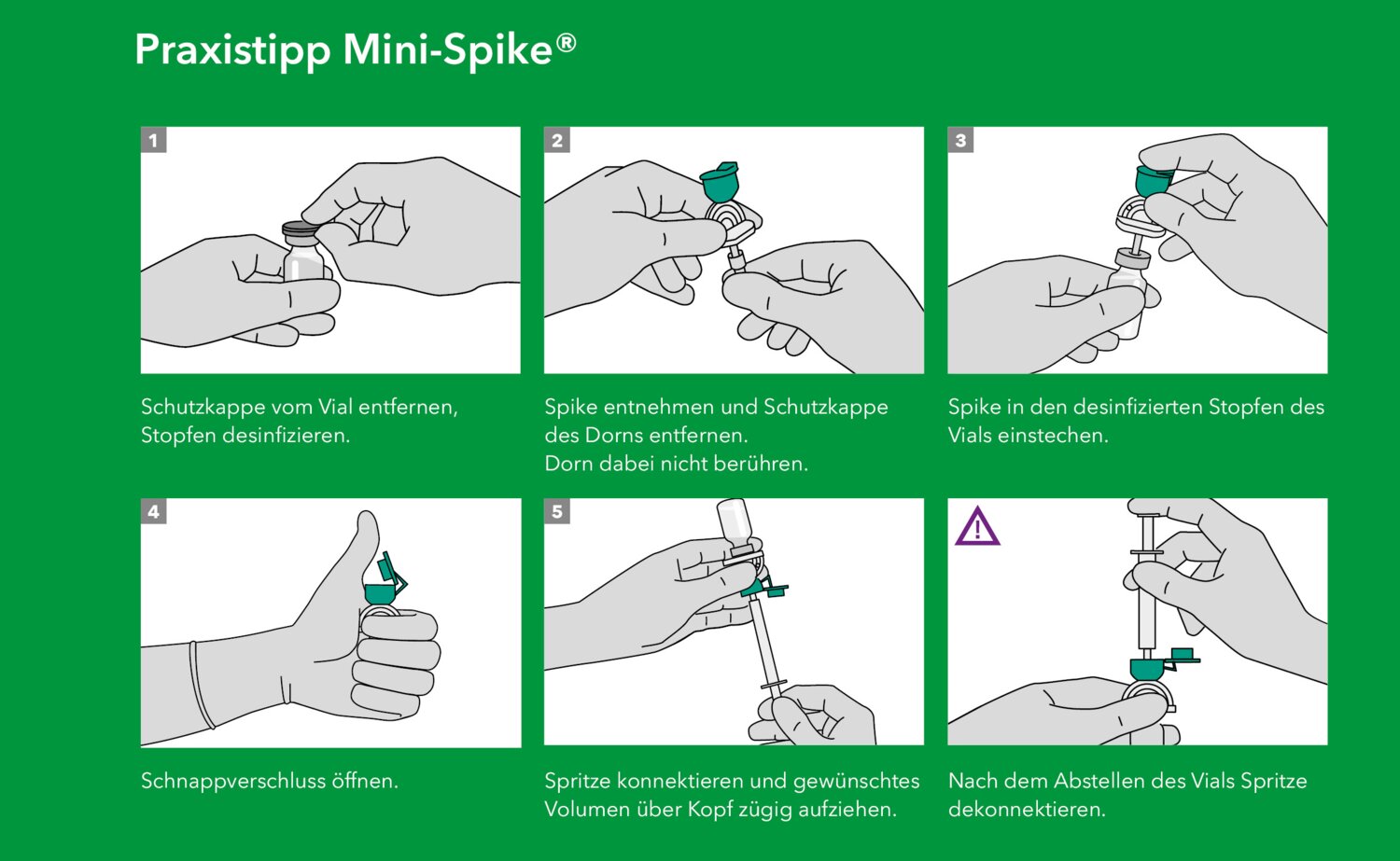 Praxistipp Mini-Spike®

1

Schutzkappe vom Vial entfernen, Stopfen desinfizieren.

2

Spike entnehmen und Schutzkappe des Dorns entfernen.
Dorn dabei nicht berühren.

3

Spike in den desinfizierten Stopfen des Vials einstechen.

4

Schnappverschluss öffnen.

5

Spritze konnektieren und gewünschtes Volumen über Kopf zügig aufziehen.

Nach dem Abstellen des Vials Spritze dekonnektieren.